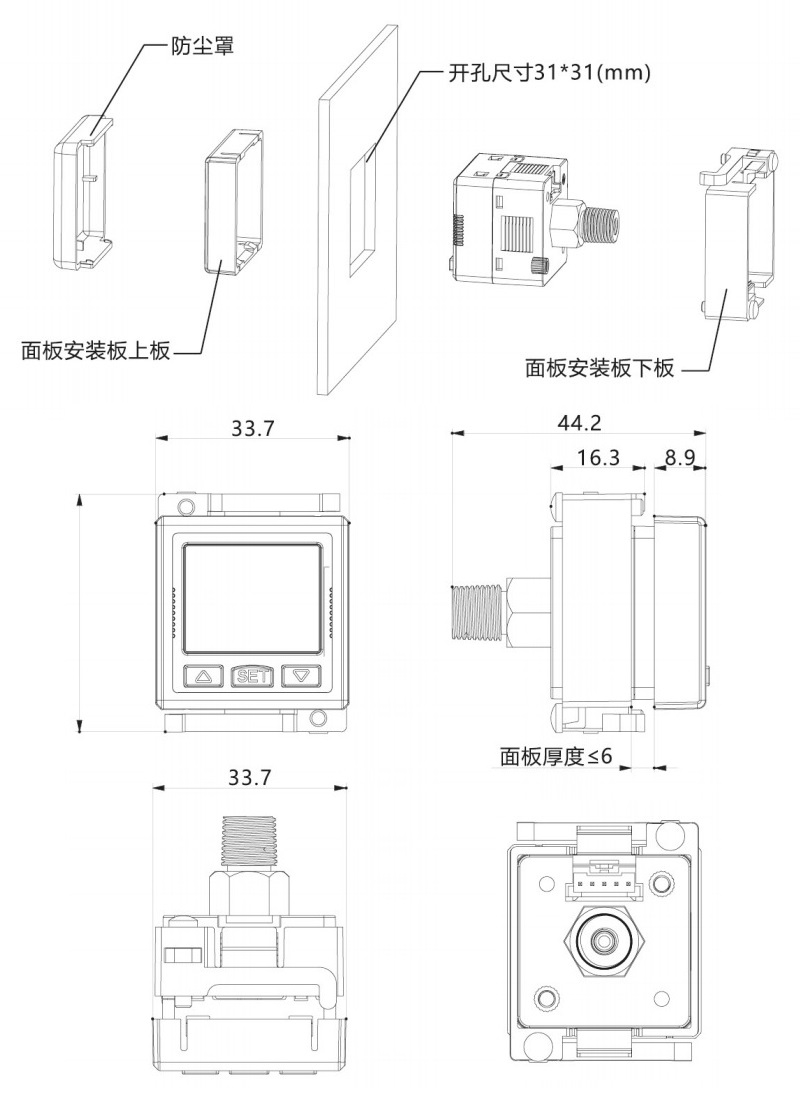 防尘罩

开孔尺寸31*31(mm)

面板安装板上板

面板安装板下板

33.7

44.2

16.3

8.9

SET

面板厚度≤6

33.7